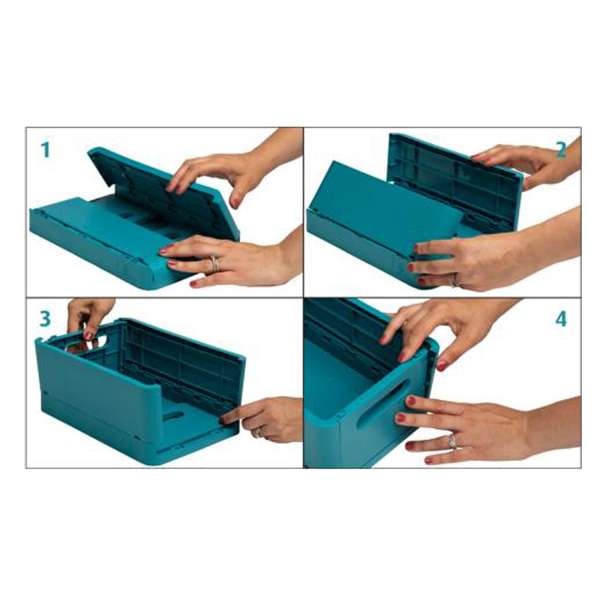 1

2

3

4