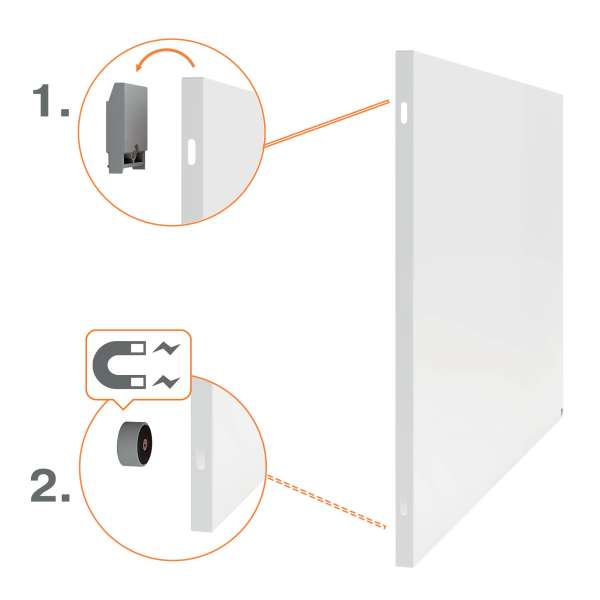 1.

2.