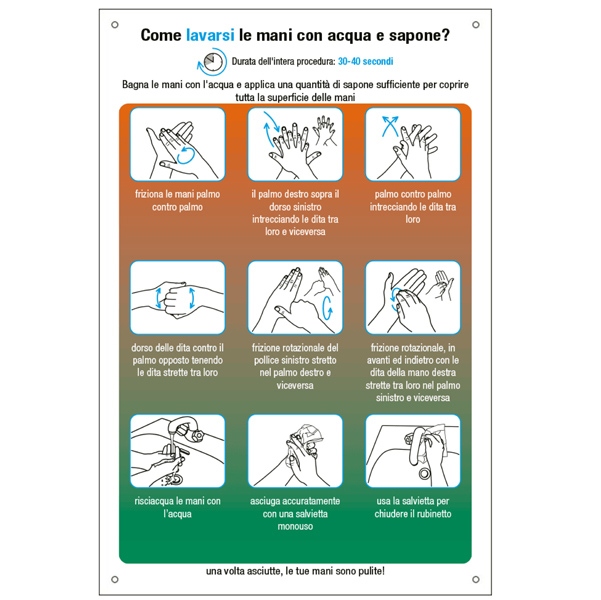 Come lavarsi le mani con acqua e sapone?

Durata dell'intera procedura: 30-40 secondi

Bagna le mani con l'acqua e applica una quantità di sapone sufficiente per coprire tutta la superficie delle mani

friziona le mani palmo contro palmo

il palmo destro sopra il dorso sinistro intrecciando le dita tra loro e viceversa

palmo contro palmo intrecciando le dita tra loro

dorso delle dita contro il palmo opposto tenendo le dita strette tra loro

frizione rotazionale del pollice sinistro stretto nel palmo destro e viceversa

frizione rotazionale, in avanti ed indietro con le dita della mano destra strette tra loro nel palmo sinistro e viceversa

risciacqua le mani con l'acqua

asciuga accuratamente con una salvietta monouso

usa la salvietta per chiudere il rubinetto

una volta asciutte, le tue mani sono pulite!